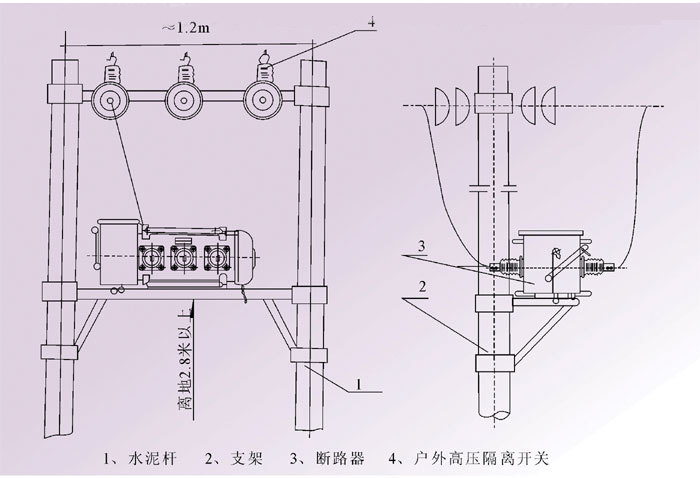 ~1.2m

4

3

2

离地2.8米以上

1

1、水泥杆　2、支架　3、断路器　4、户外高压隔离开关